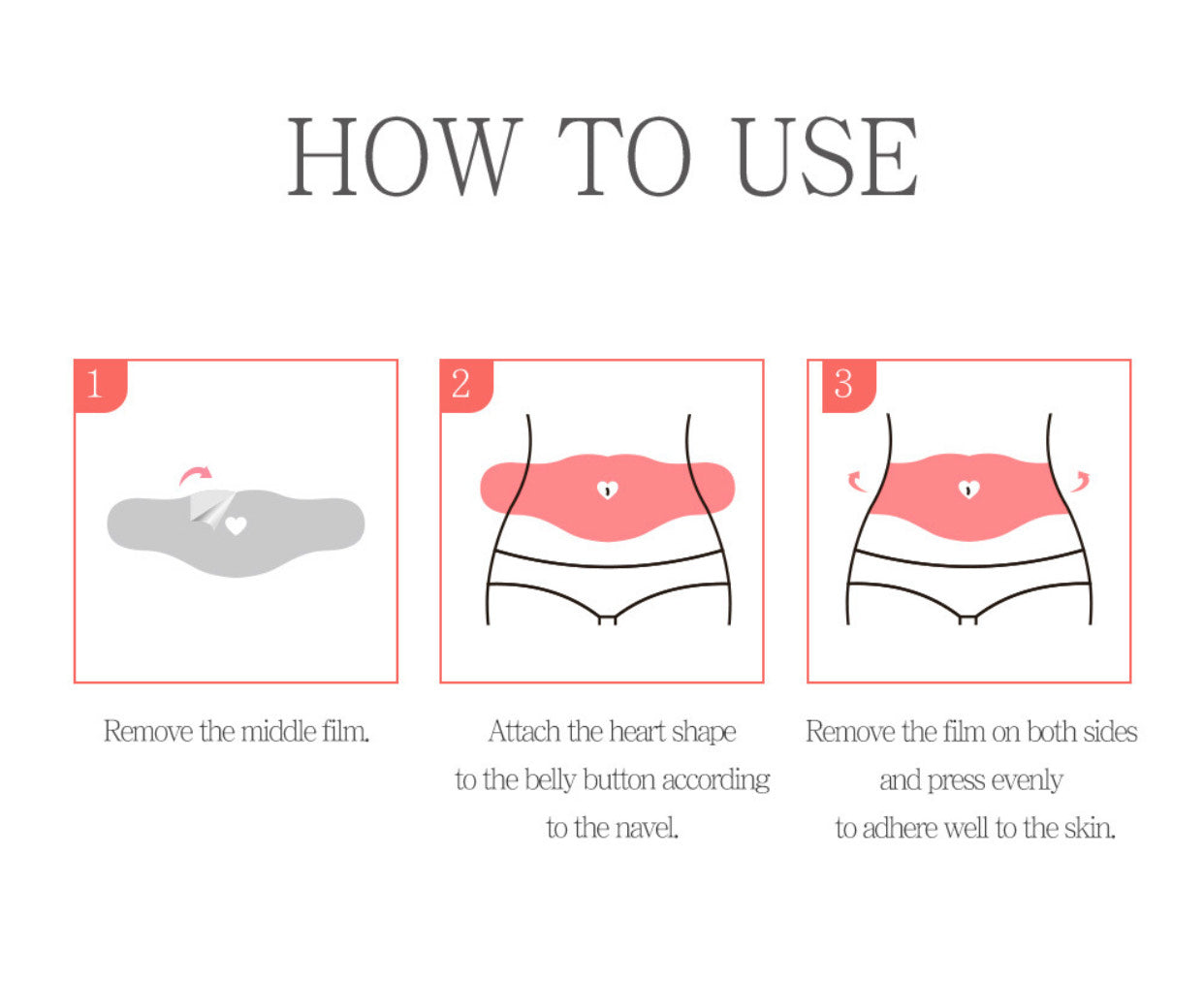 HOW TO USE

1

Remove the middle film.

2

Attach the heart shape to the belly button according to the navel.

3

Remove the film on both sides and press evenly to adhere well to the skin.