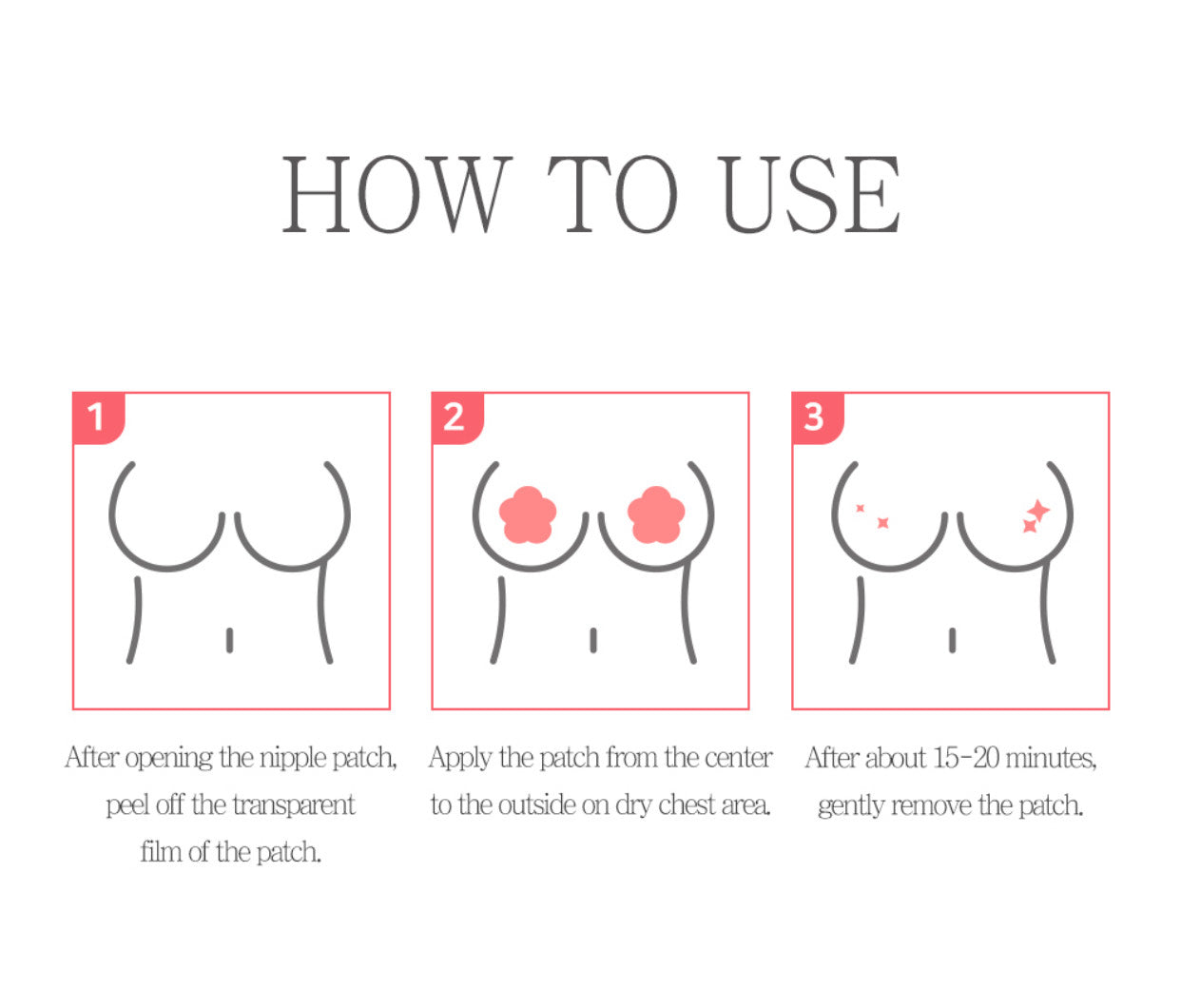 HOW TO USE

1

After opening the nipple patch, peel off the transparent film of the patch.

2

Apply the patch from the center to the outside on dry chest area.

3

After about 15-20 minutes, gently remove the patch.